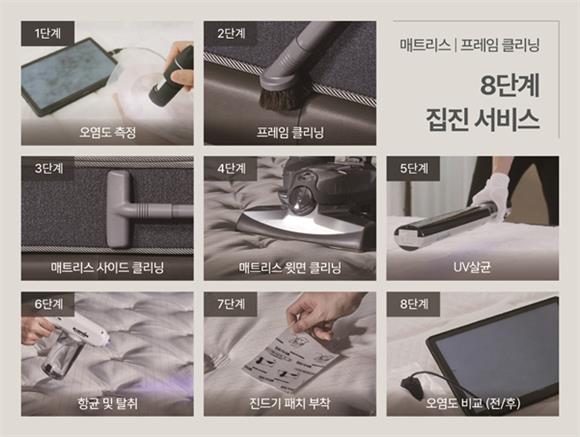 1단계
오염도 측정

2단계
프레임 클리닝

매트리스 | 프레임 클리닝

8단계
집진 서비스

3단계
매트리스 사이드 클리닝

4단계
매트리스 윗면 클리닝

5단계
UV살균

6단계
항균 및 탈취

7단계
진드기 패치 부착

8단계
오염도 비교 (전/후)